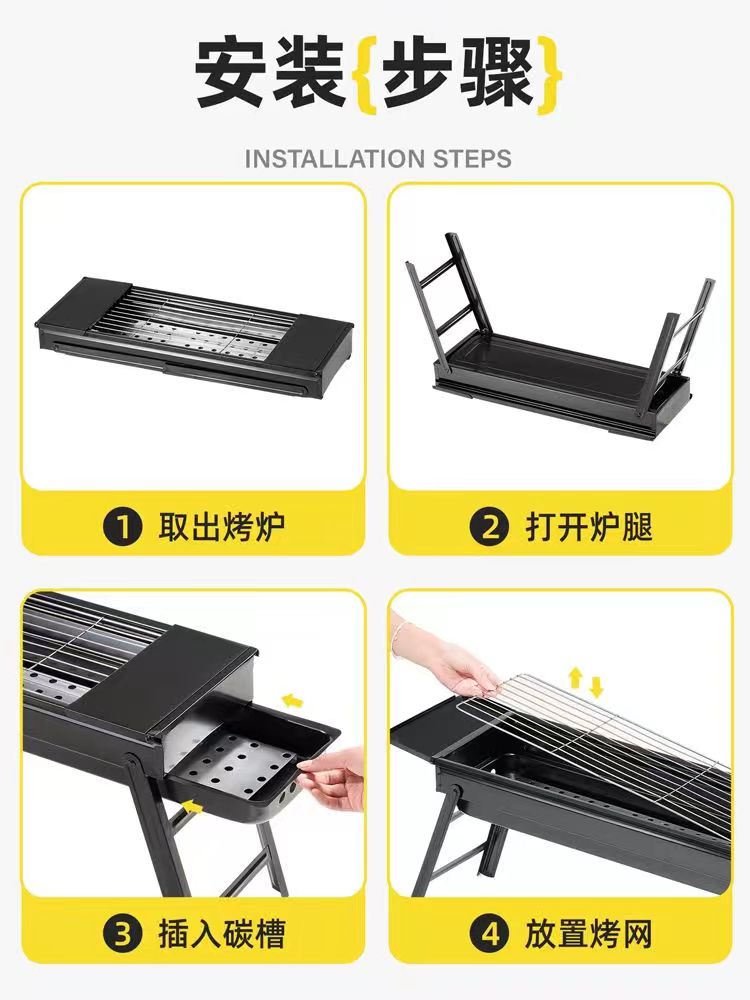 安装{步骤}

INSTALLATION STEPS

1 取出烤炉

2 打开炉腿

3 插入碳槽

4 放置烤网