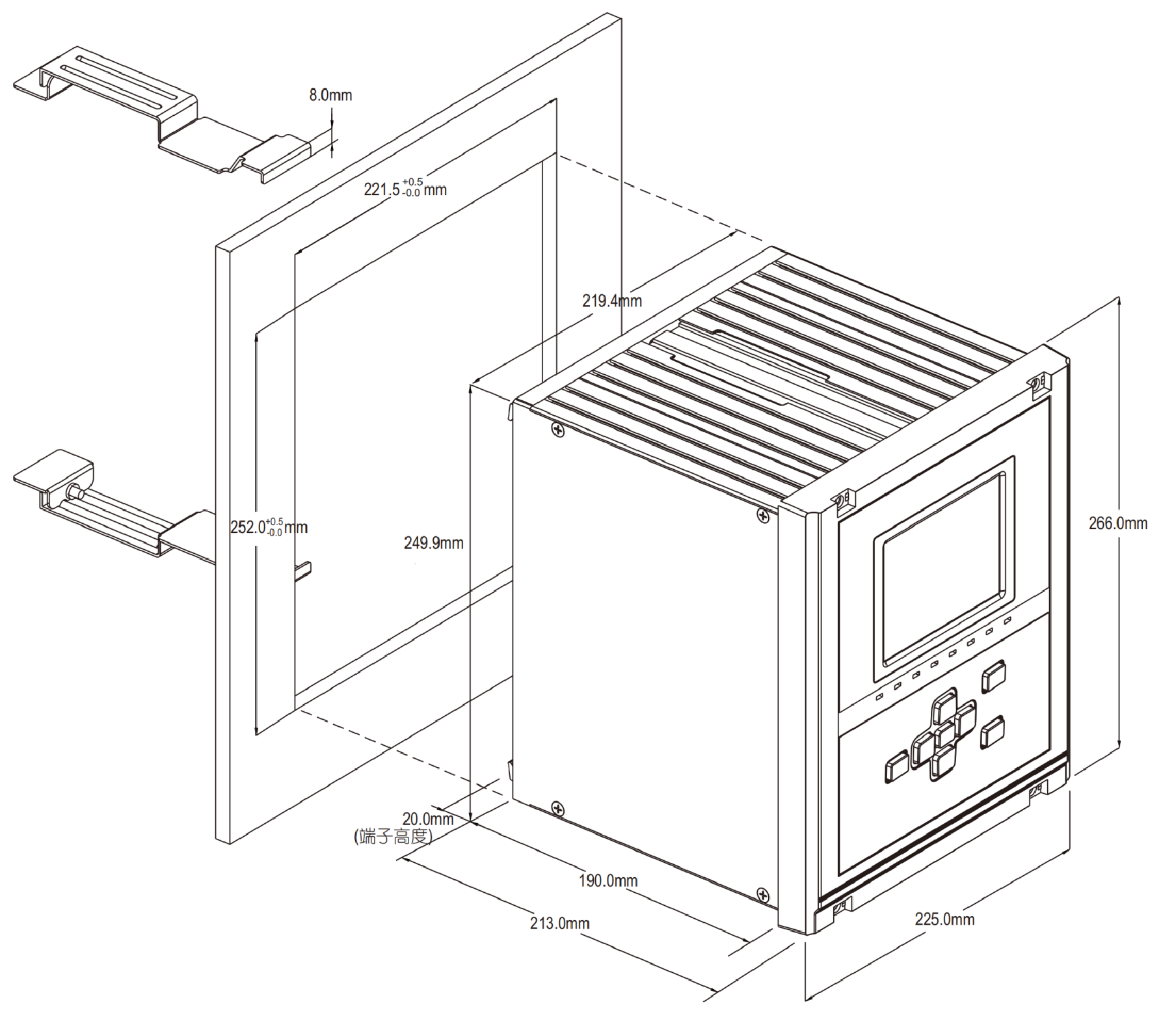 8.0mm

$221.5^{+0.5}_{-0.0}$mm

219.4mm

$252.0^{+0.5}_{-0.0}$mm

249.9mm

266.0mm

20.0mm
(端子高度)

190.0mm

213.0mm

225.0mm