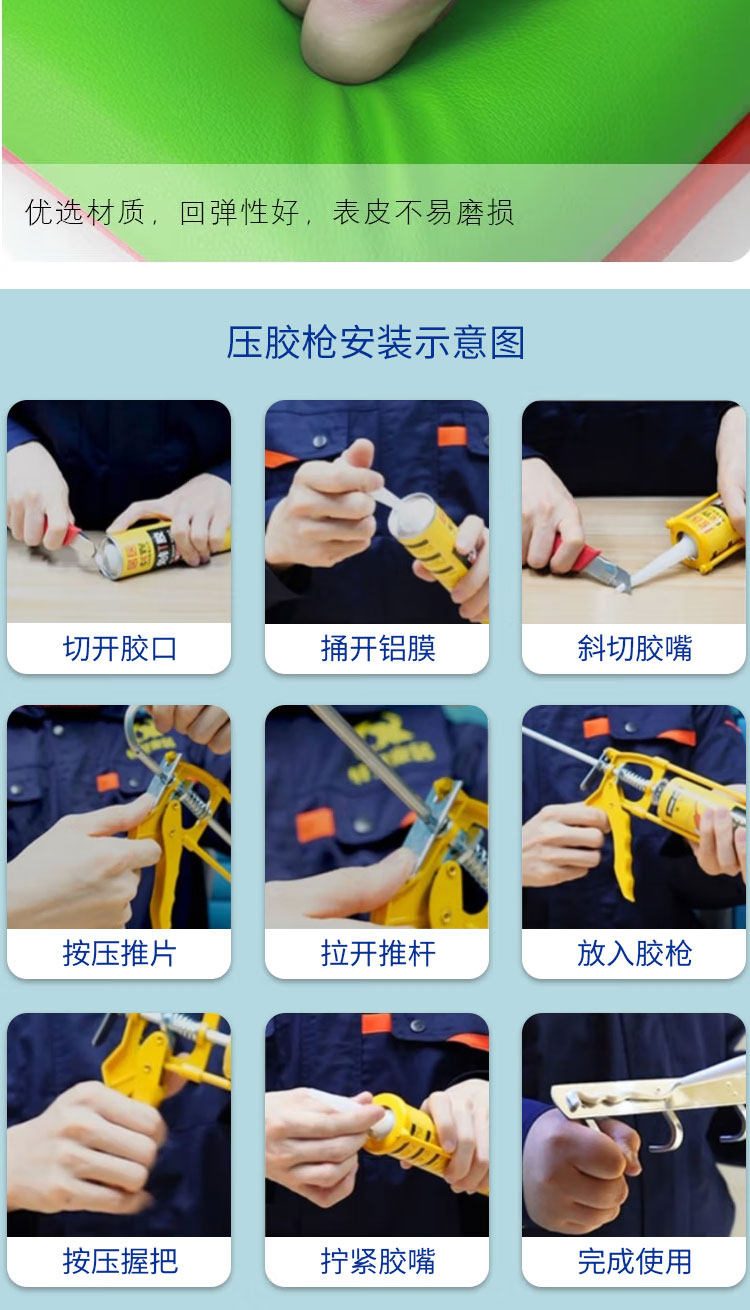 优选材质，回弹性好，表皮不易磨损

压胶枪安装示意图

切开胶口

捅开铝膜

斜切胶嘴

按压推片

拉开推杆

放入胶枪

按压握把

拧紧胶嘴

完成使用