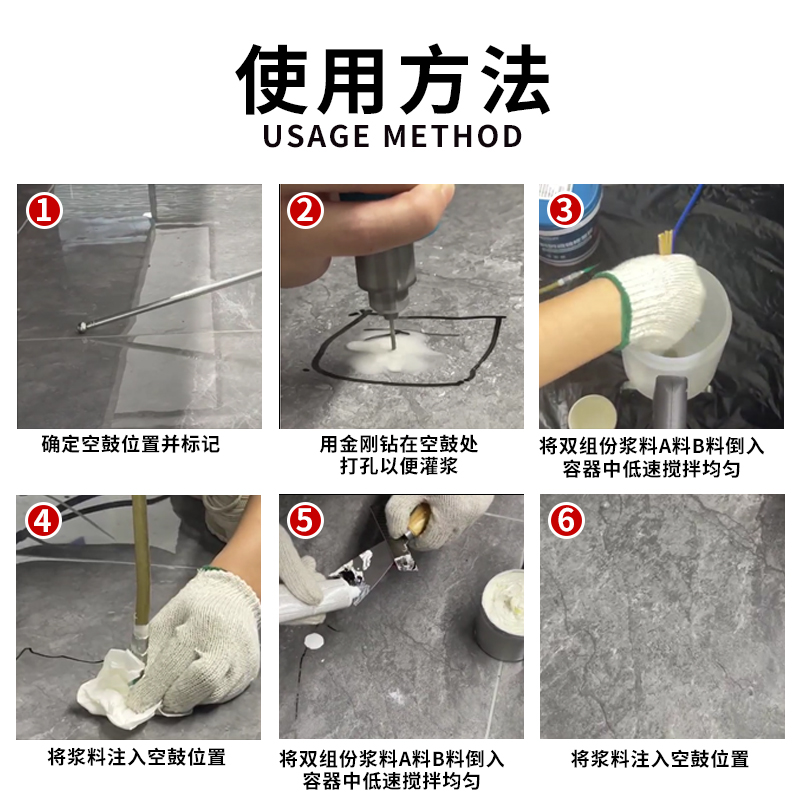 使用方法
USAGE METHOD

1
确定空鼓位置并标记

2
用金刚钻在空鼓处打孔以便灌浆

3
将双组份浆料A料B料倒入容器中低速搅拌均匀

4
将浆料注入空鼓位置

5
将双组份浆料A料B料倒入容器中低速搅拌均匀

6
将浆料注入空鼓位置