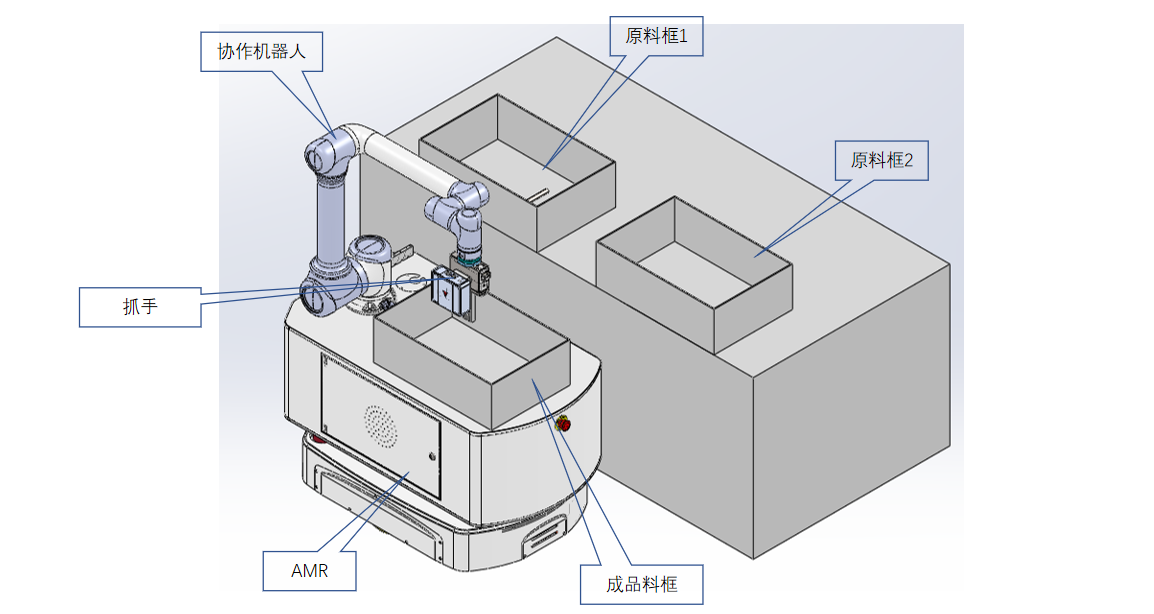 协作机器人

原料框1

原料框2

抓手

AMR

成品料框