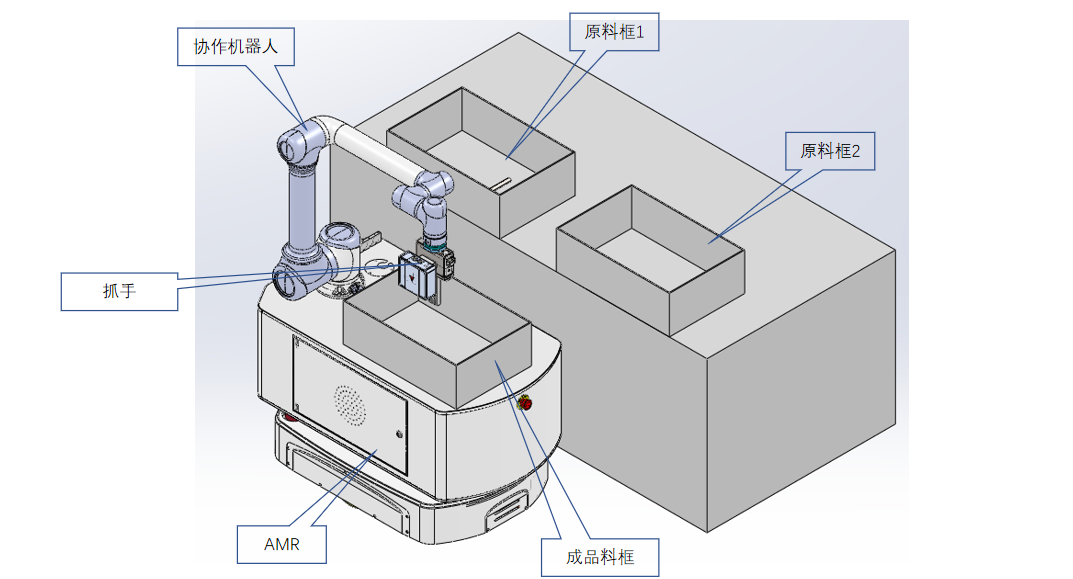 协作机器人

原料框1

原料框2

抓手

AMR

成品料框