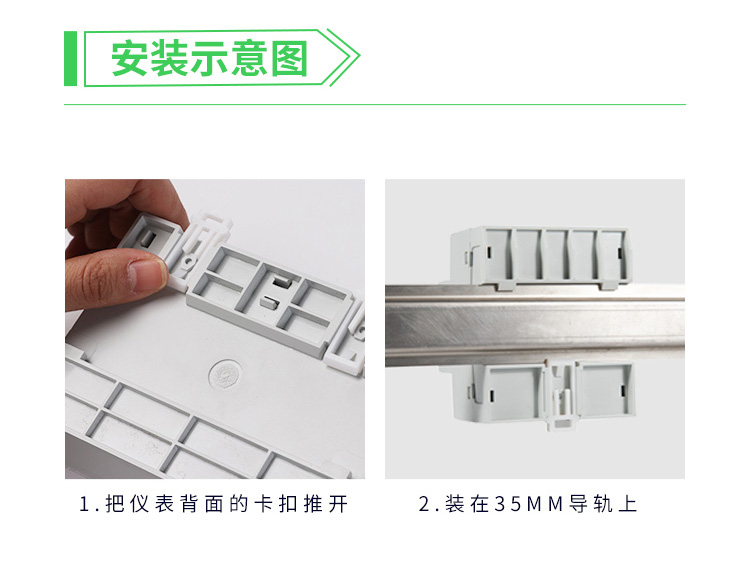 安装示意图

1.把仪表背面的卡扣推开

2.装在35MM导轨上