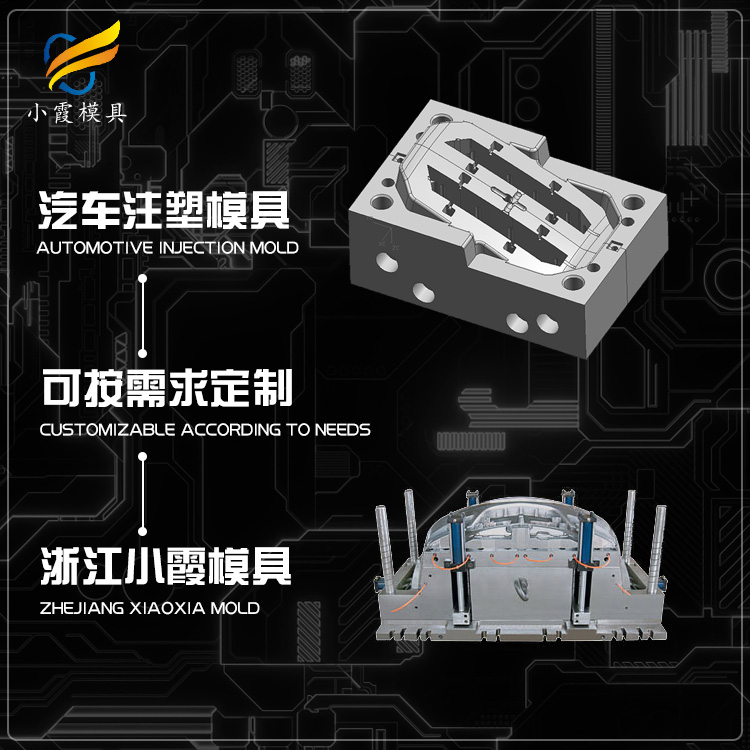 小霞模具

汽车注塑模具
AUTOMOTIVE INJECTION MOLD

可按需求定制
CUSTOMIZABLE ACCORDING TO NEEDS

浙江小霞模具
ZHEJIANG XIAOXIA MOLD