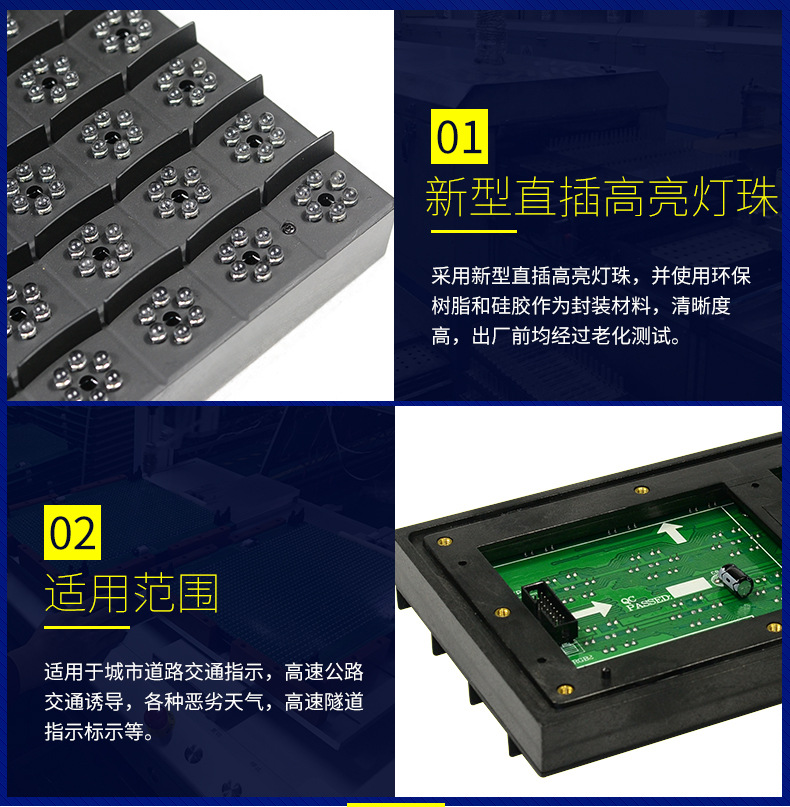 01

新型直插高亮灯珠

采用新型直插高亮灯珠，并使用环保树脂和硅胶作为封装材料，清晰度高，出厂前均经过老化测试。

02

适用范围

适用于城市道路交通指示，高速公路交通诱导，各种恶劣天气，高速隧道指示标示等。

QC PASSED