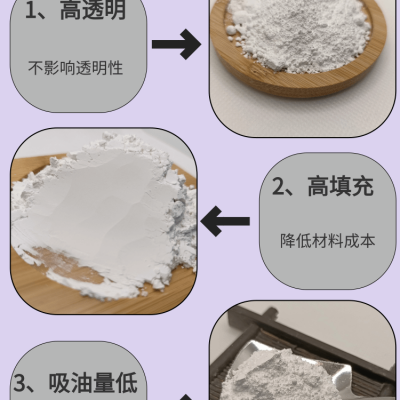 1、高透明

不影响透明性

2、高填充

降低材料成本

3、吸油量低