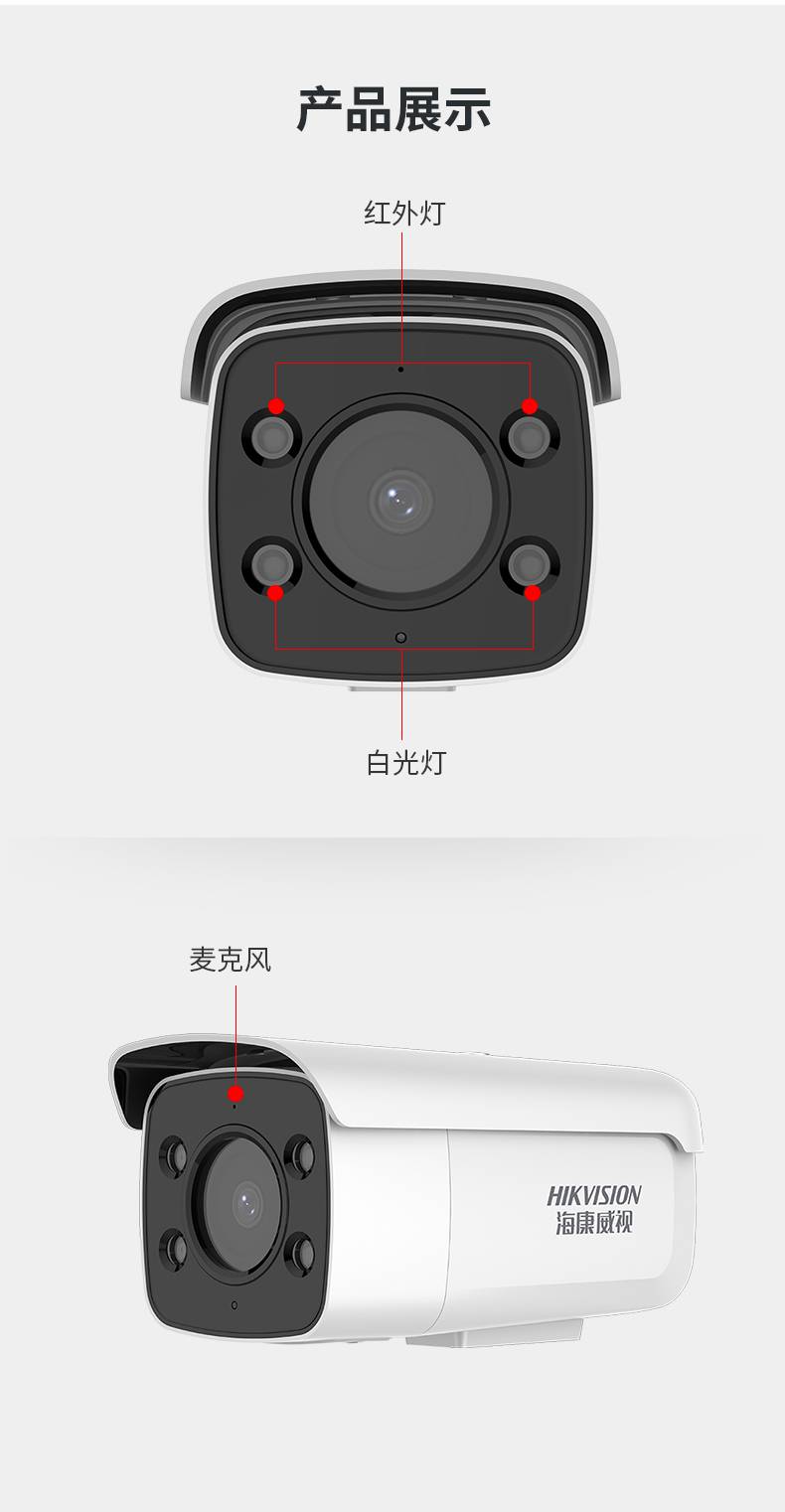 产品展示

红外灯

白光灯

麦克风

HIKVISION
海康威视