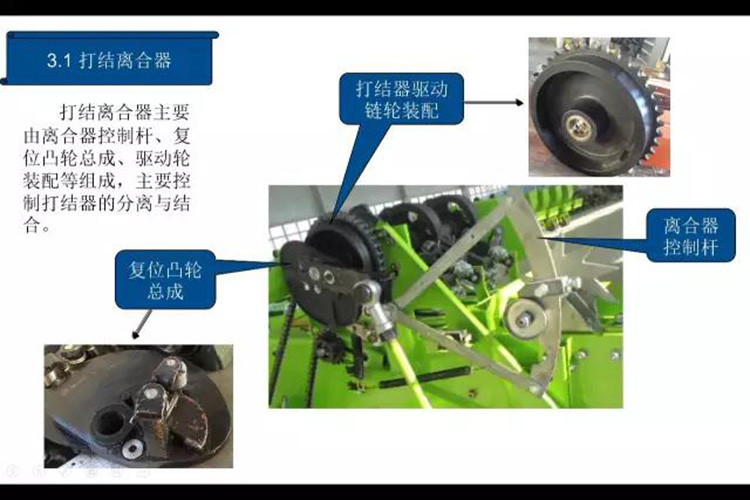 3.1 打结离合器

打结离合器主要由离合器控制杆、复位凸轮总成、驱动轮装配等组成，主要控制打结器的分离与结合。

打结器驱动链轮装配

离合器控制杆

复位凸轮总成